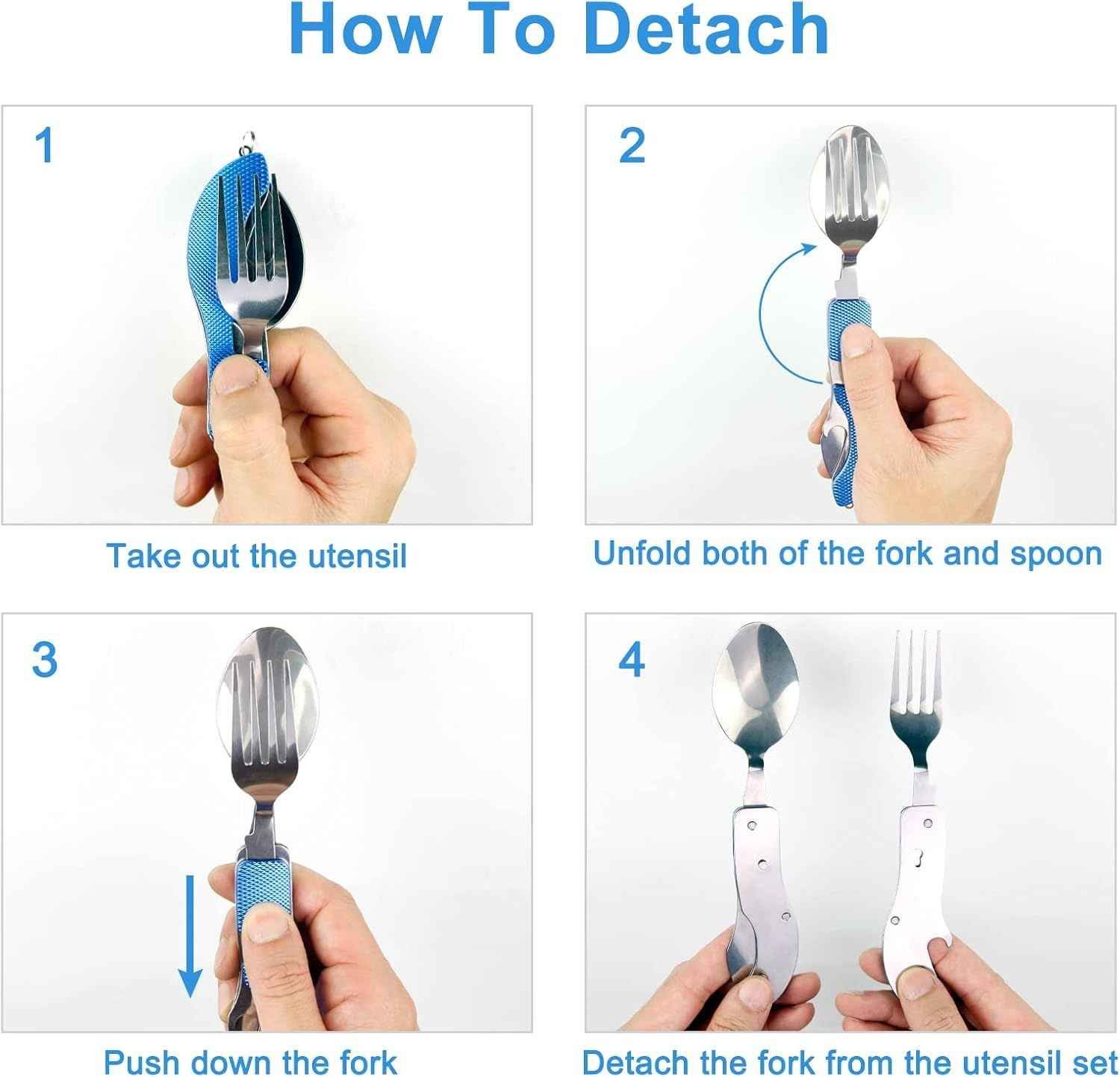 How To Detach

1

Take out the utensil

2

Unfold both of the fork and spoon

3

Push down the fork

4

Detach the fork from the utensil set